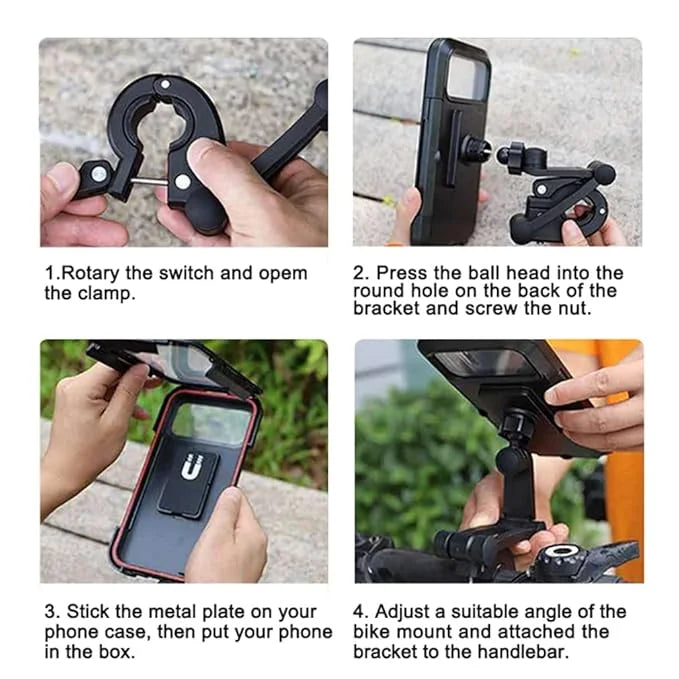 1.Rotary the switch and opem the clamp.

2. Press the ball head into the round hole on the back of the bracket and screw the nut.

3. Stick the metal plate on your phone case, then put your phone in the box.

4. Adjust a suitable angle of the bike mount and attached the bracket to the handlebar.