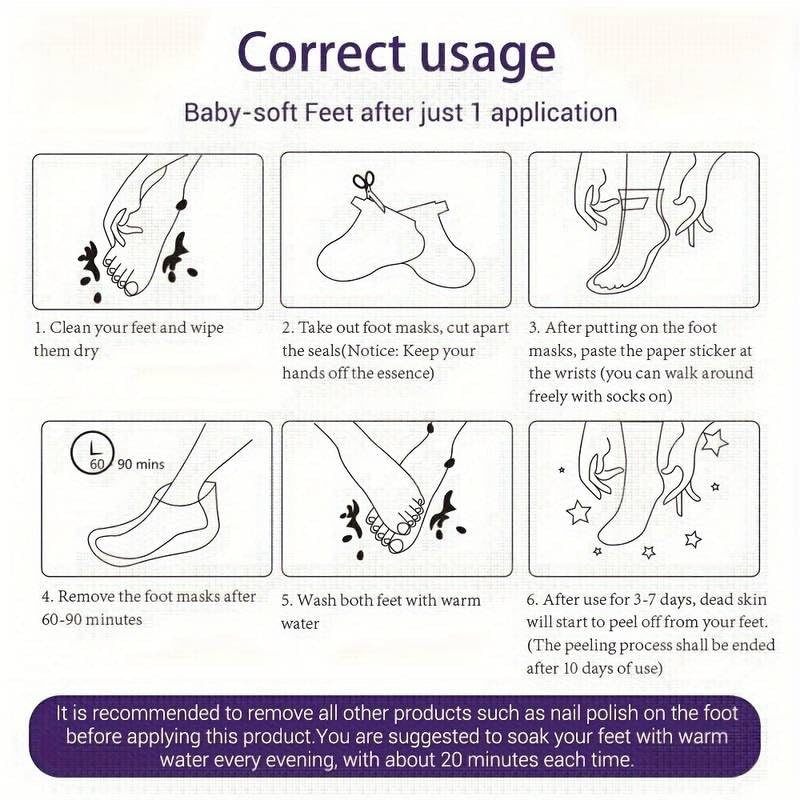 Correct usage

Baby-soft Feet after just 1 application

1. Clean your feet and wipe them dry

2. Take out foot masks, cut apart the seals(Notice: Keep your hands off the essence)

3. After putting on the foot masks, paste the paper sticker at the wrists (you can walk around freely with socks on)

60 90 mins

4. Remove the foot masks after 60-90 minutes

5. Wash both feet with warm water

6. After use for 3-7 days, dead skin will start to peel off from your feet. (The peeling process shall be ended after 10 days of use)

It is recommended to remove all other products such as nail polish on the foot before applying this product.You are suggested to soak your feet with warm water every evening, with about 20 minutes each time.